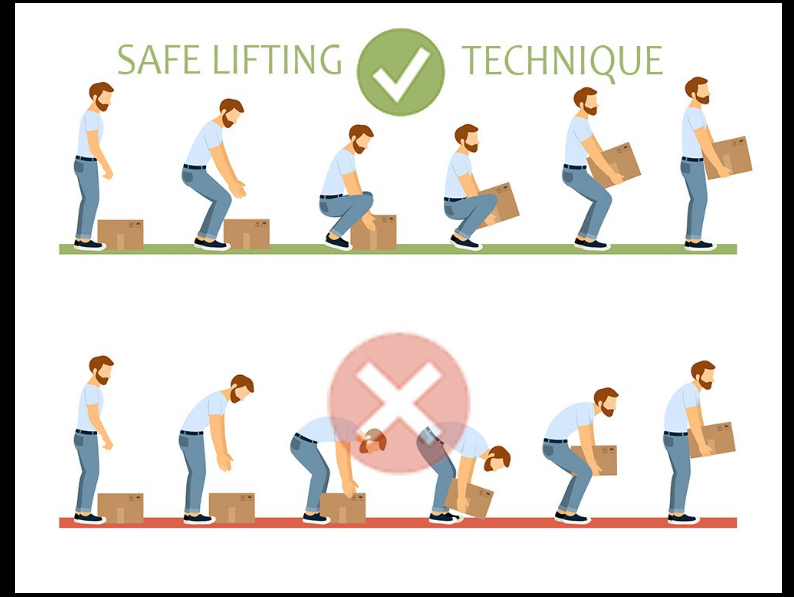 SAFE LIFTING TECHNIQUE